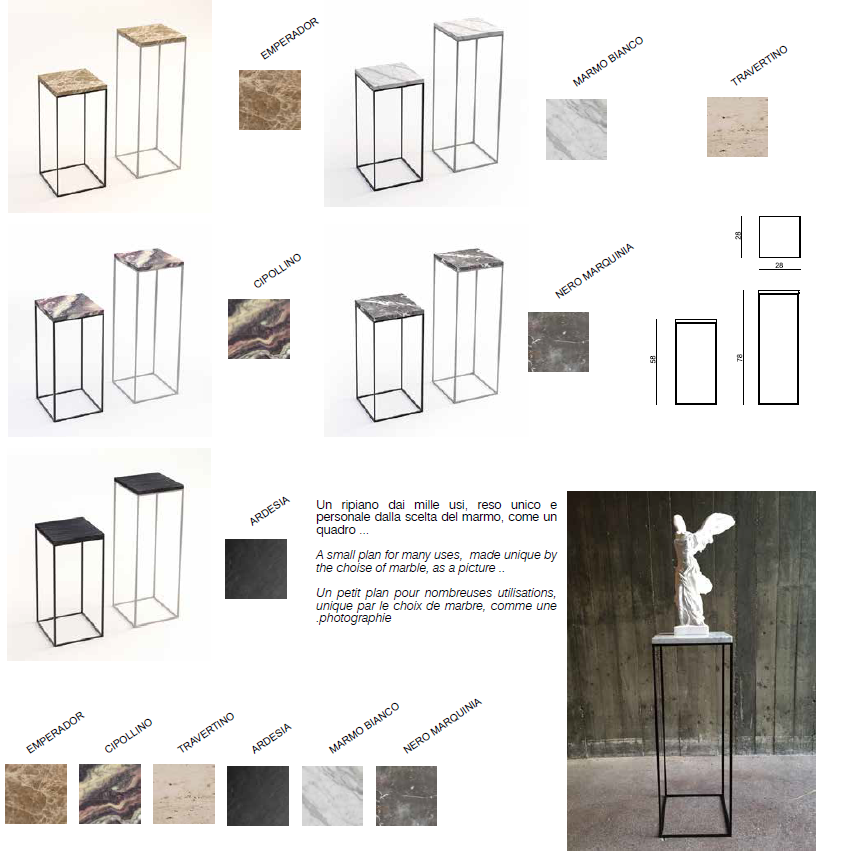 EMPERADOR

MARMO BIANCO

TRAVERTINO

CIPOLLINO

NERO MARQUINIA

28

28

58

78

ARDESIA

Un ripiano dai mille usi, reso unico e personale dalla scelta del marmo, come un quadro ...

A small plan for many uses, made unique by the choise of marble, as a picture ..

Un petit plan pour nombreuses utilisations, unique par le choix de marbre, comme une .photographie

EMPERADOR

CIPOLLINO

TRAVERTINO

ARDESIA

MARMO BIANCO

NERO MARQUINIA